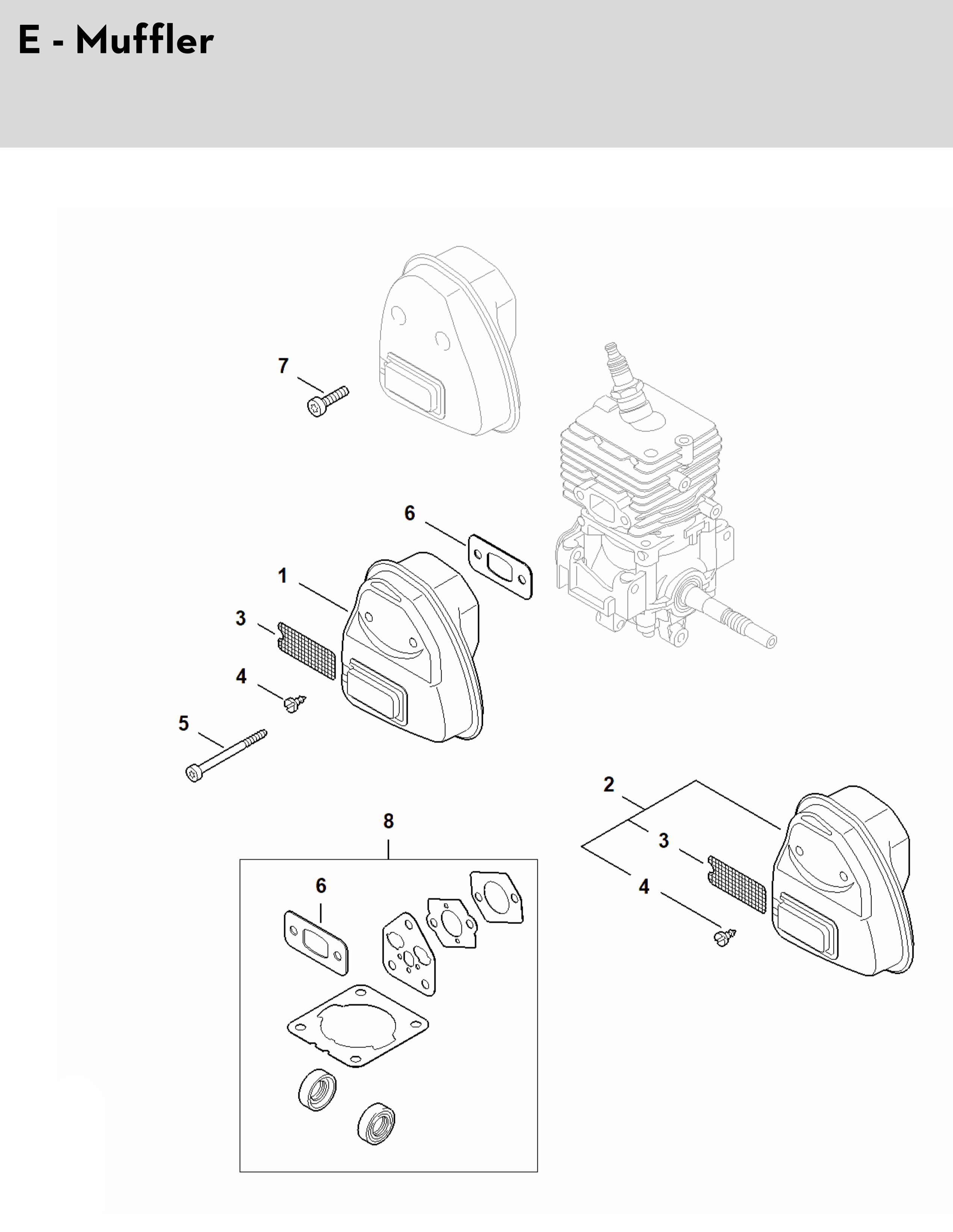 E - Muffler

7

6

1

3

4

5

2

3

4

8

6